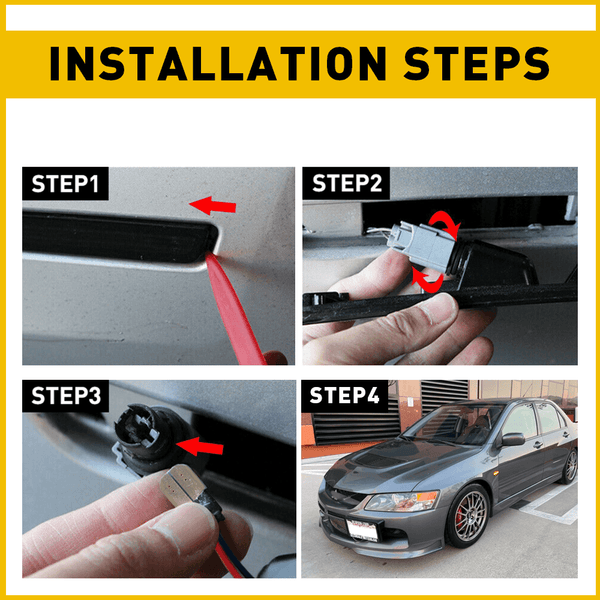 INSTALLATION STEPS

STEP1

STEP2

STEP3

STEP4