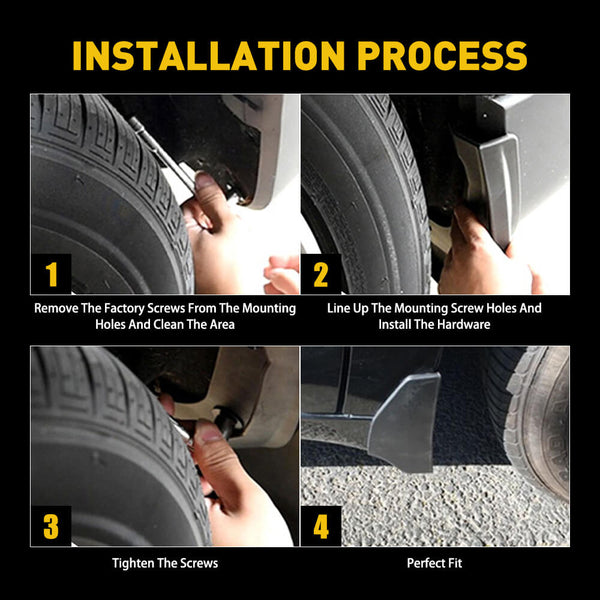 INSTALLATION PROCESS

1

Remove The Factory Screws From The Mounting Holes And Clean The Area

2

Line Up The Mounting Screw Holes And Install The Hardware

3

Tighten The Screws

4

Perfect Fit