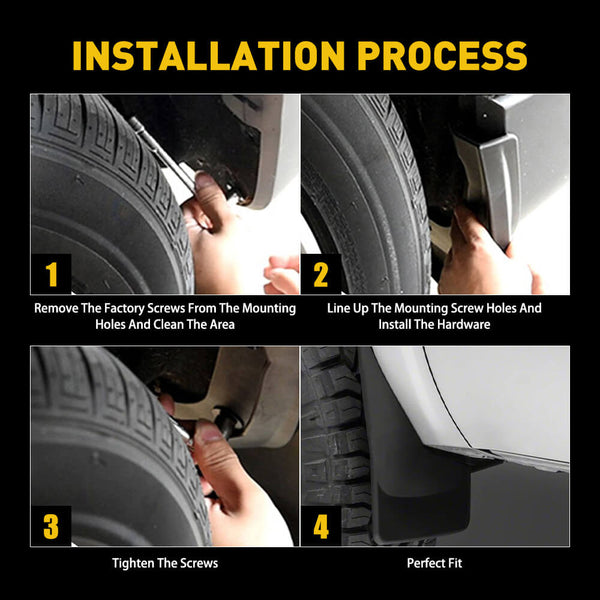 INSTALLATION PROCESS

1

Remove The Factory Screws From The Mounting Holes And Clean The Area

2

Line Up The Mounting Screw Holes And Install The Hardware

3

Tighten The Screws

4

Perfect Fit