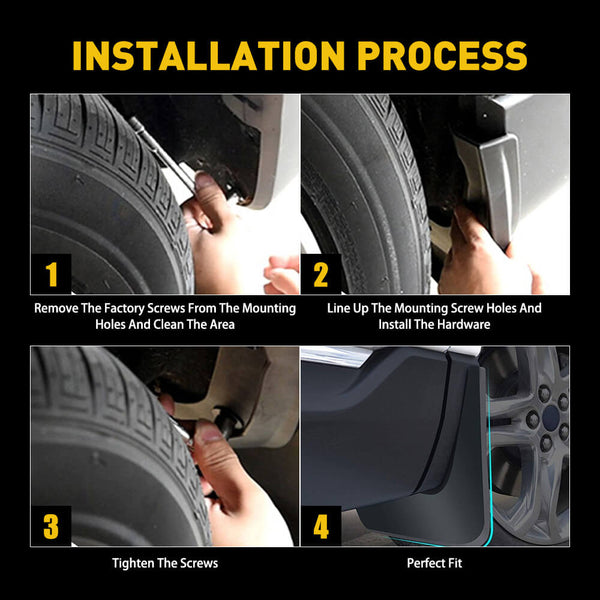 INSTALLATION PROCESS

1

Remove The Factory Screws From The Mounting Holes And Clean The Area

2

Line Up The Mounting Screw Holes And Install The Hardware

3

Tighten The Screws

4

Perfect Fit