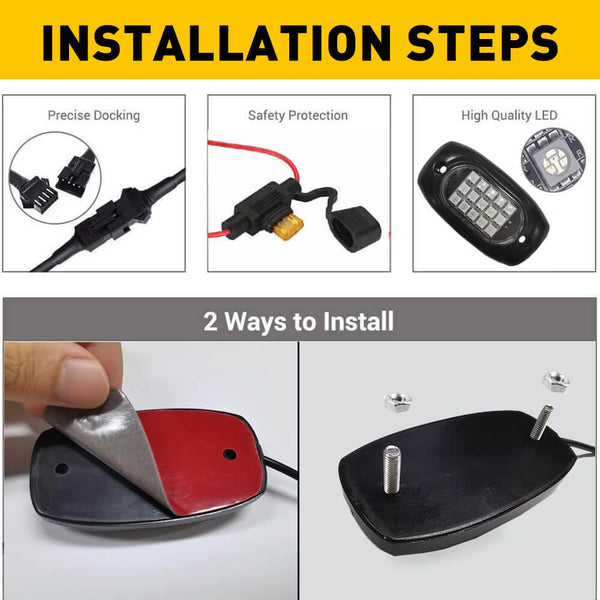 INSTALLATION STEPS

Precise Docking

Safety Protection

High Quality LED

2 Ways to Install