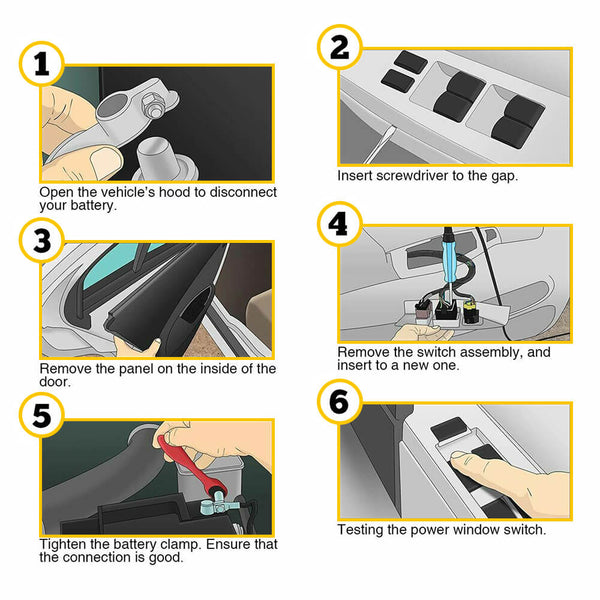 1

Open the vehicle's hood to disconnect your battery.

2

Insert screwdriver to the gap.

3

Remove the panel on the inside of the door.

4

Remove the switch assembly, and insert to a new one.

5

Tighten the battery clamp. Ensure that the connection is good.

6

Testing the power window switch.