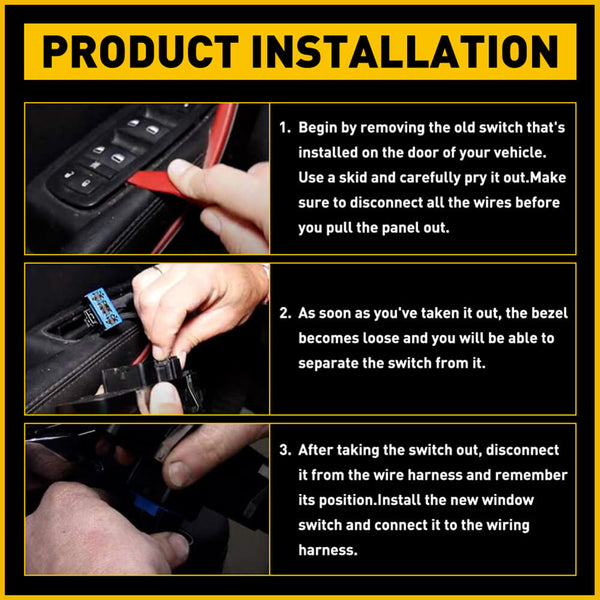 PRODUCT INSTALLATION

1. Begin by removing the old switch that's installed on the door of your vehicle. Use a skid and carefully pry it out.Make sure to disconnect all the wires before you pull the panel out.

2. As soon as you've taken it out, the bezel becomes loose and you will be able to separate the switch from it.

3. After taking the switch out, disconnect it from the wire harness and remember its position.Install the new window switch and connect it to the wiring harness.