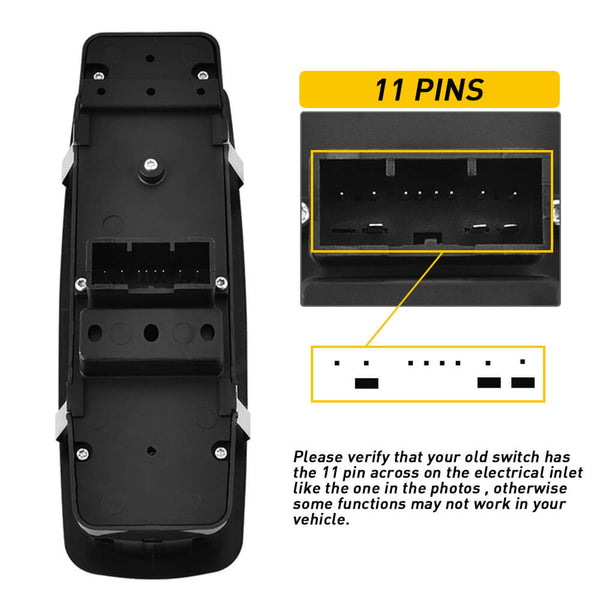 11 PINS

Please verify that your old switch has the 11 pin across on the electrical inlet like the one in the photos , otherwise some functions may not work in your vehicle.