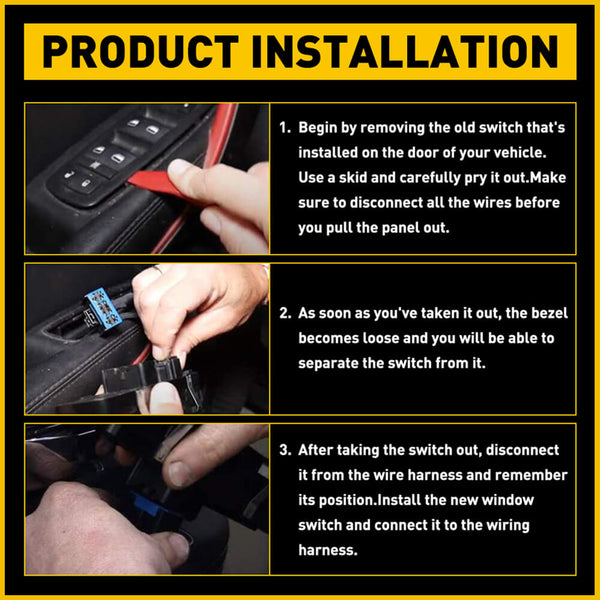 PRODUCT INSTALLATION

1. Begin by removing the old switch that's installed on the door of your vehicle. Use a skid and carefully pry it out.Make sure to disconnect all the wires before you pull the panel out.

2. As soon as you've taken it out, the bezel becomes loose and you will be able to separate the switch from it.

3. After taking the switch out, disconnect it from the wire harness and remember its position.Install the new window switch and connect it to the wiring harness.