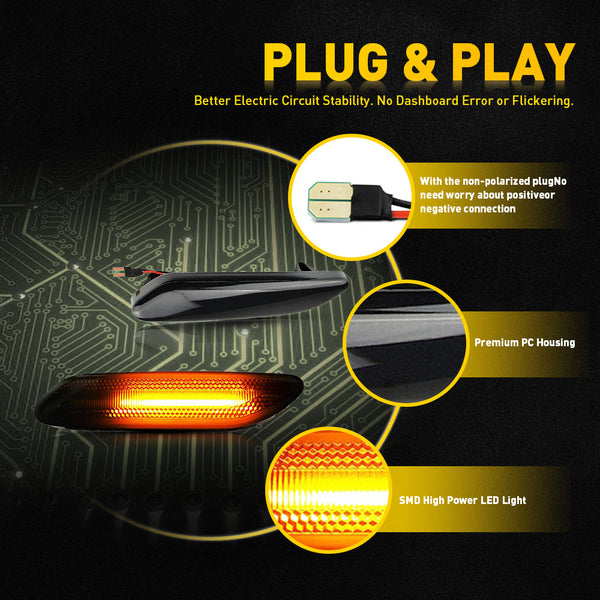 PLUG & PLAY

Better Electric Circuit Stability. No Dashboard Error or Flickering.

With the non-polarized plugNo need worry about positiveor negative connection

Premium PC Housing

SMD High Power LED Light