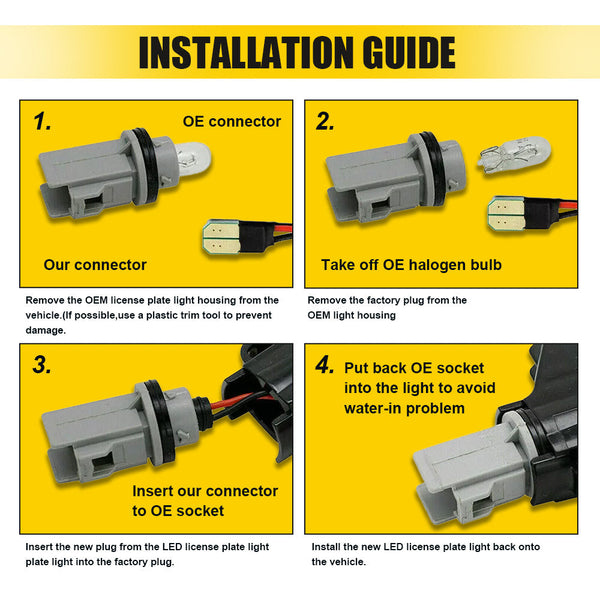 INSTALLATION GUIDE

1.

OE connector

Our connector

Remove the OEM license plate light housing from the vehicle.(If possible,use a plastic trim tool to prevent damage.

2.

Take off OE halogen bulb

Remove the factory plug from the OEM light housing

3.

Insert our connector to OE socket

Insert the new plug from the LED license plate light plate light into the factory plug.

4. Put back OE socket into the light to avoid water-in problem

Install the new LED license plate light back onto the vehicle.