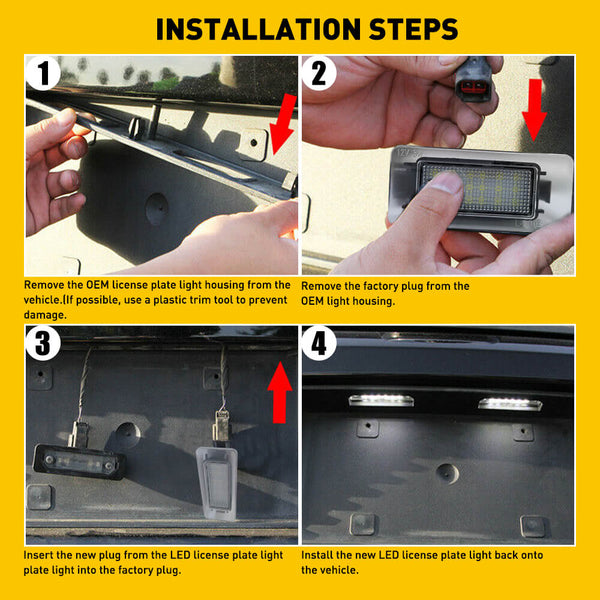 INSTALLATION STEPS

1

Remove the OEM license plate light housing from the vehicle.(If possible, use a plastic trim tool to prevent damage.

2

Remove the factory plug from the OEM light housing.

3

Insert the new plug from the LED license plate light plate light into the factory plug.

4

Install the new LED license plate light back onto the vehicle.