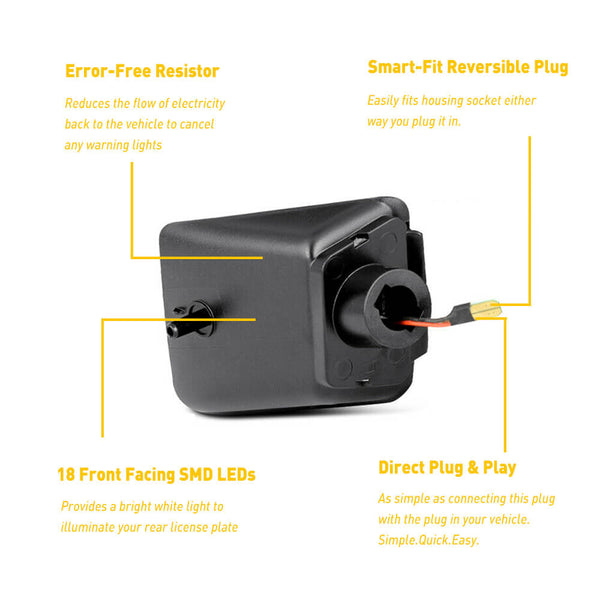 Error-Free Resistor

Reduces the flow of electricity back to the vehicle to cancel any warning lights

Smart-Fit Reversible Plug

Easily fits housing socket either way you plug it in.

18 Front Facing SMD LEDs

Provides a bright white light to illuminate your rear license plate

Direct Plug & Play

As simple as connecting this plug with the plug in your vehicle. Simple.Quick.Easy.