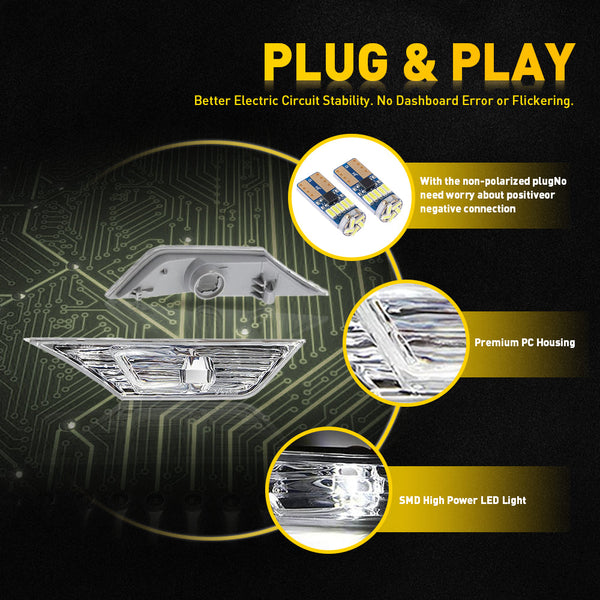 PLUG & PLAY

Better Electric Circuit Stability. No Dashboard Error or Flickering.

With the non-polarized plugNo need worry about positiveor negative connection

Premium PC Housing

SMD High Power LED Light