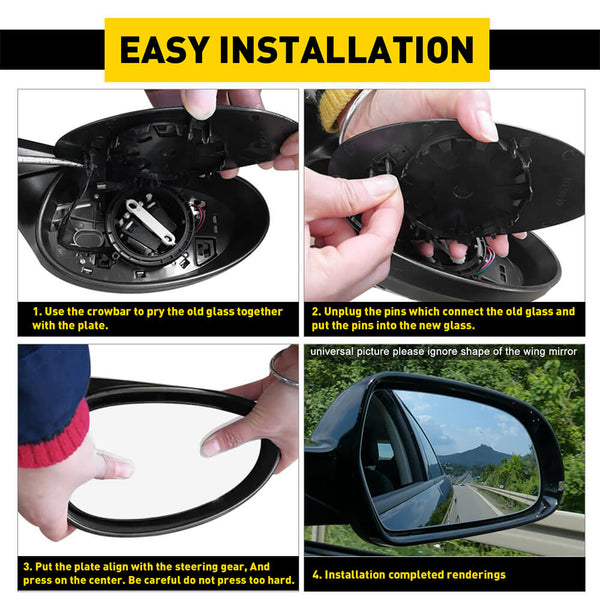 EASY INSTALLATION

1. Use the crowbar to pry the old glass together with the plate.

2. Unplug the pins which connect the old glass and put the pins into the new glass.

3. Put the plate align with the steering gear, And press on the center. Be careful do not press too hard.

universal picture please ignore shape of the wing mirror

4. Installation completed renderings