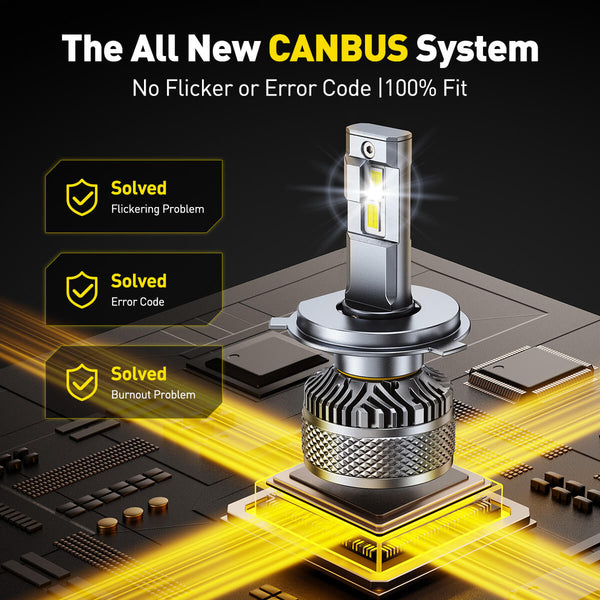 The All New CANBUS System
No Flicker or Error Code |100% Fit

Solved
Flickering Problem

Solved
Error Code

Solved
Burnout Problem