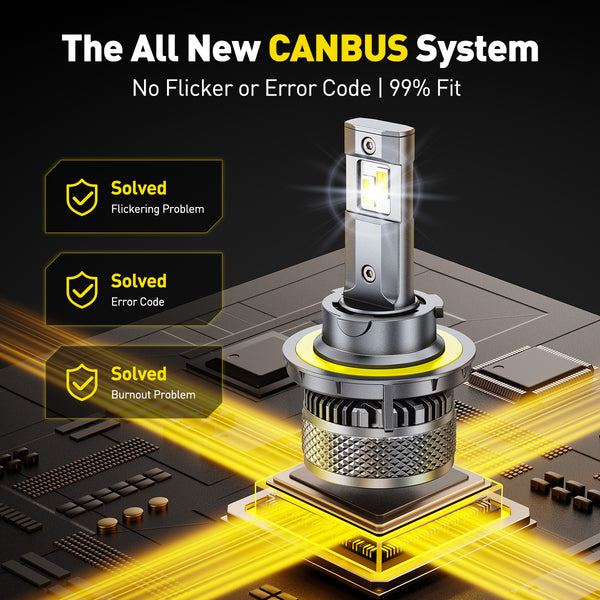 The All New CANBUS System
No Flicker or Error Code | 99% Fit

Solved
Flickering Problem

Solved
Error Code

Solved
Burnout Problem