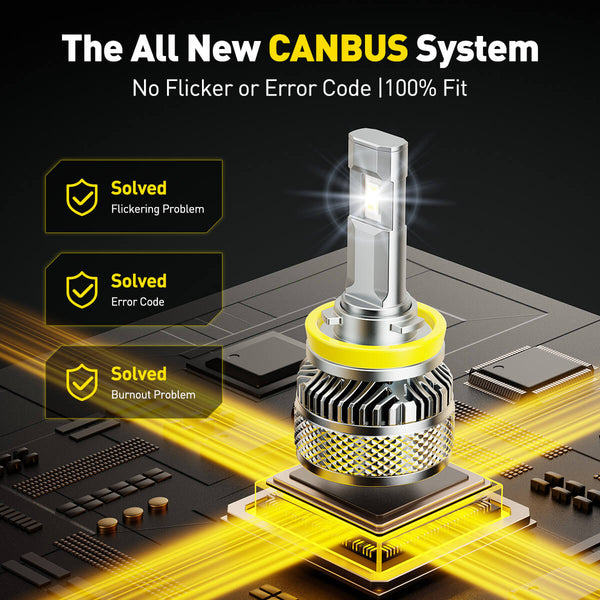 The All New CANBUS System

No Flicker or Error Code |100% Fit

Solved
Flickering Problem

Solved
Error Code

Solved
Burnout Problem