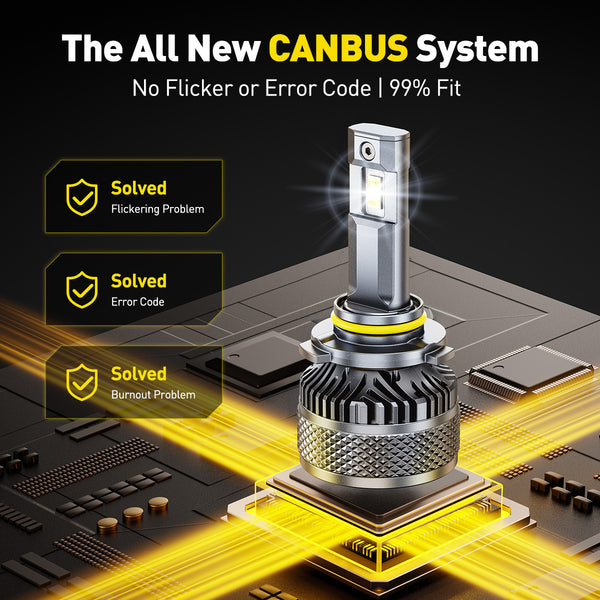 The All New CANBUS System

No Flicker or Error Code | 99% Fit

Solved
Flickering Problem

Solved
Error Code

Solved
Burnout Problem