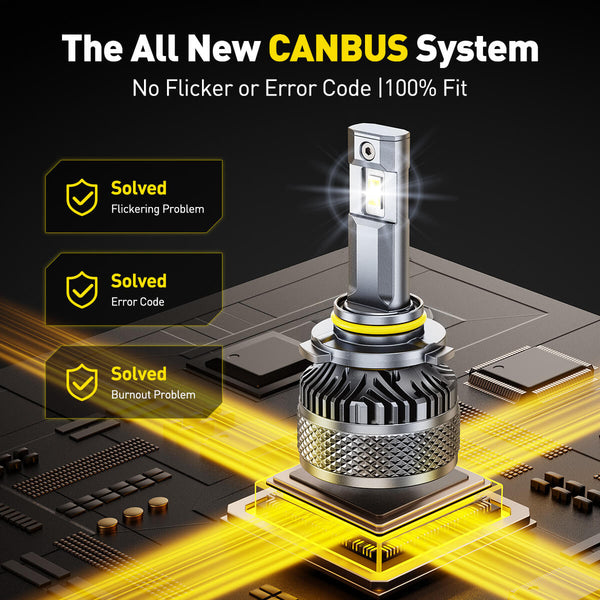 The All New CANBUS System

No Flicker or Error Code |100% Fit

Solved
Flickering Problem

Solved
Error Code

Solved
Burnout Problem