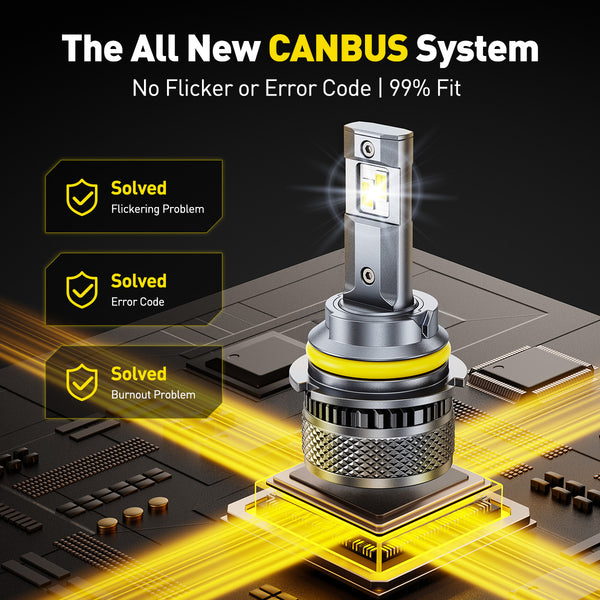 The All New CANBUS System
No Flicker or Error Code | 99% Fit

Solved
Flickering Problem

Solved
Error Code

Solved
Burnout Problem