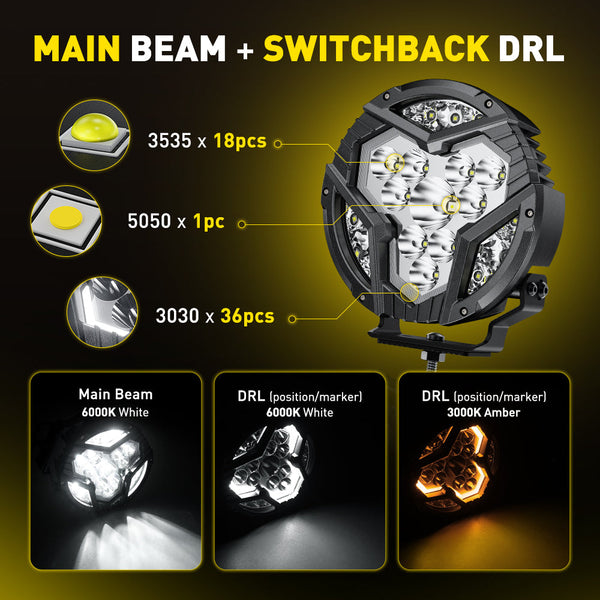 MAIN BEAM + SWITCHBACK DRL

3535 x 18pcs

5050 x 1pc

3030 x 36pcs

Main Beam
6000K White

DRL (position/marker)
6000K White

DRL (position/marker)
3000K Amber