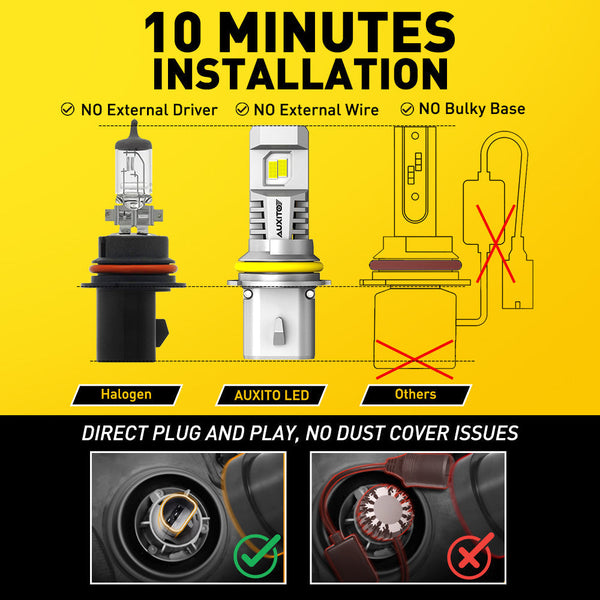 10 MINUTES INSTALLATION

NO External Driver NO External Wire NO Bulky Base

AUXITO

Halogen

AUXITO LED

Others

DIRECT PLUG AND PLAY, NO DUST COVER ISSUES