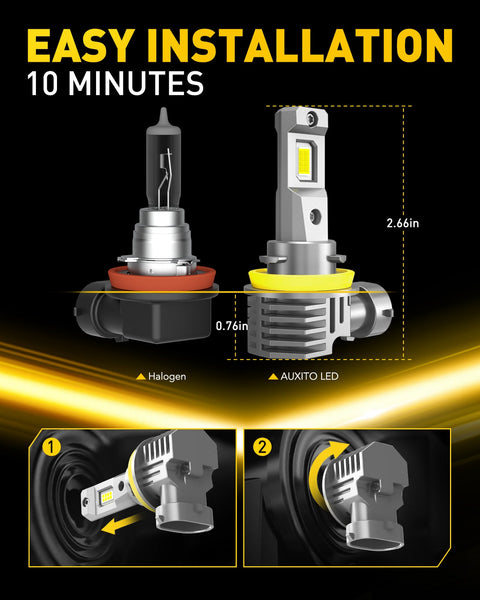 EASY INSTALLATION
10 MINUTES

2.66in

0.76in

Halogen

AUXITO LED

1

2