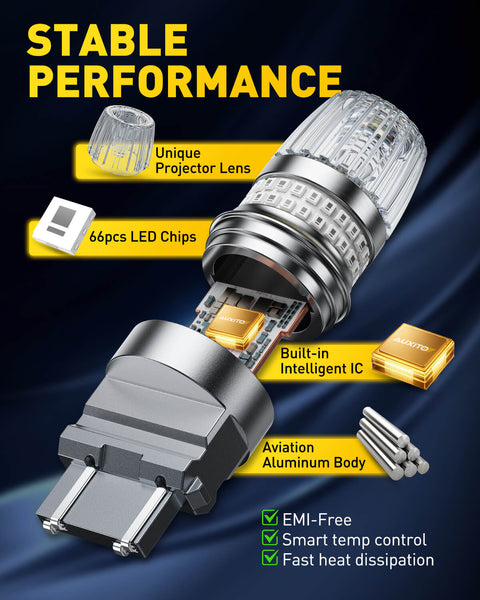 STABLE PERFORMANCE

Unique Projector Lens

66pcs LED Chips

AUXITO

Built-in Intelligent IC

AUXITO

Aviation Aluminum Body

EMI-Free
Smart temp control
Fast heat dissipation