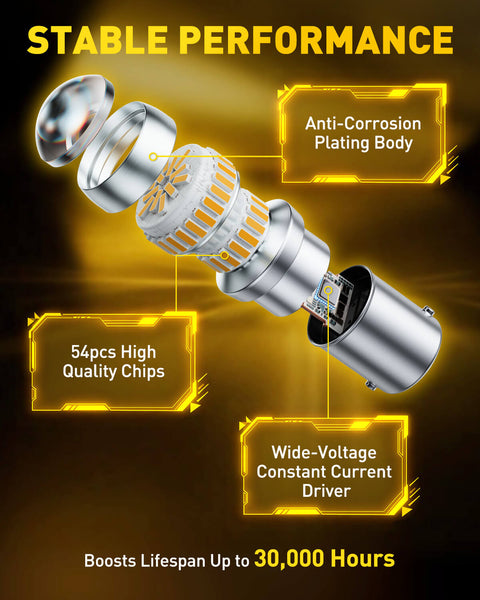 STABLE PERFORMANCE

Anti-Corrosion Plating Body

54pcs High Quality Chips

Wide-Voltage Constant Current Driver

Boosts Lifespan Up to 30,000 Hours