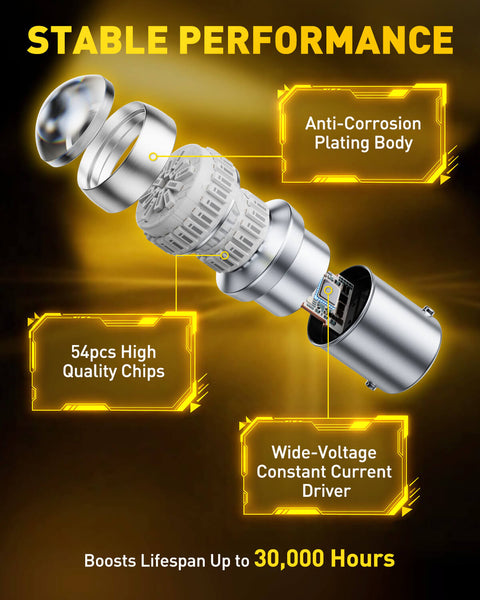 STABLE PERFORMANCE

Anti-Corrosion Plating Body

54pcs High Quality Chips

Wide-Voltage Constant Current Driver

Boosts Lifespan Up to 30,000 Hours