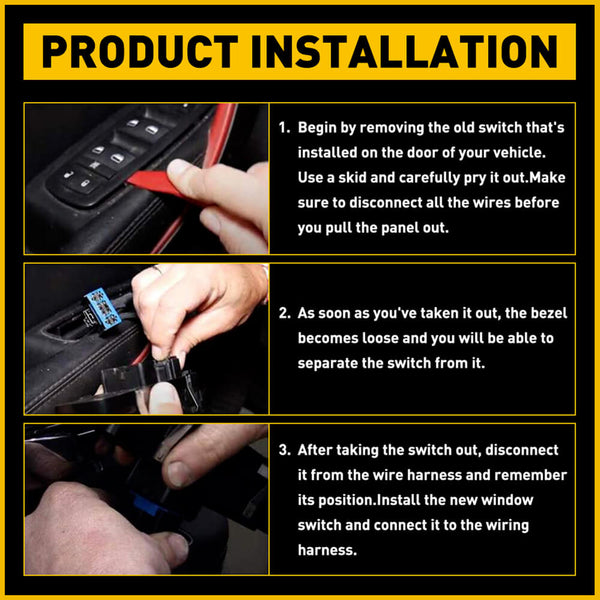 PRODUCT INSTALLATION

1. Begin by removing the old switch that's installed on the door of your vehicle. Use a skid and carefully pry it out.Make sure to disconnect all the wires before you pull the panel out.

2. As soon as you've taken it out, the bezel becomes loose and you will be able to separate the switch from it.

3. After taking the switch out, disconnect it from the wire harness and remember its position.Install the new window switch and connect it to the wiring harness.