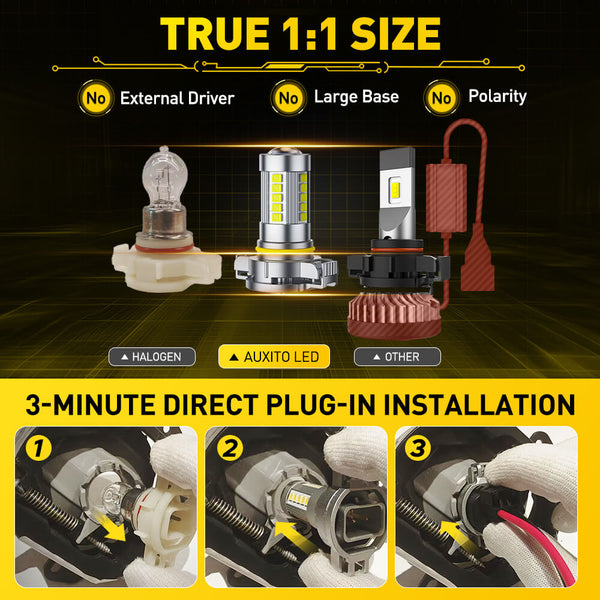 TRUE 1:1 SIZE

No External Driver
No Large Base
No Polarity

▲ HALOGEN
▲ AUXITO LED
▲ OTHER

3-MINUTE DIRECT PLUG-IN INSTALLATION

1
2
3