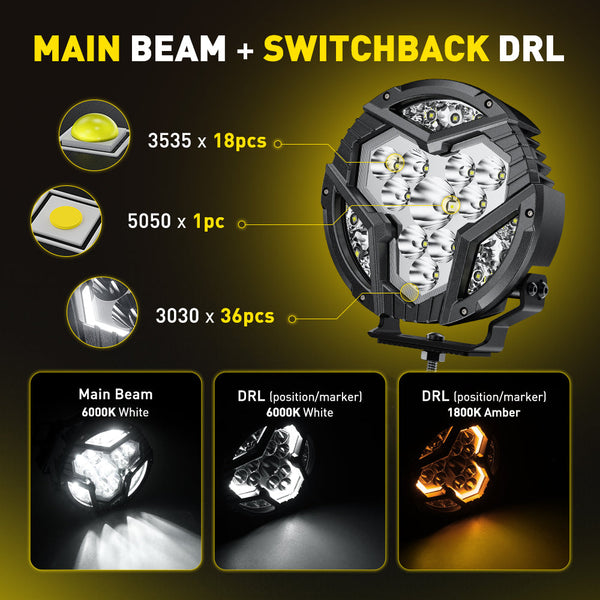 MAIN BEAM + SWITCHBACK DRL

3535 x 18pcs

5050 x 1pc

3030 x 36pcs

Main Beam
6000K White

DRL (position/marker)
6000K White

DRL (position/marker)
1800K Amber