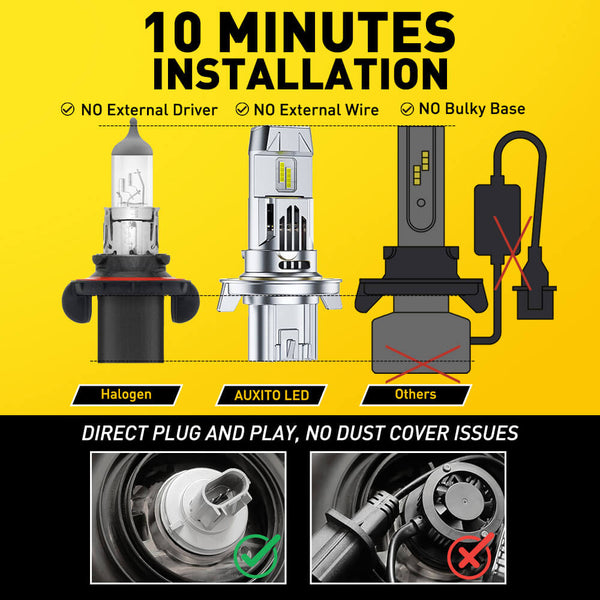 10 MINUTES INSTALLATION

NO External Driver NO External Wire NO Bulky Base

Halogen

AUXITO LED

Others

DIRECT PLUG AND PLAY, NO DUST COVER ISSUES