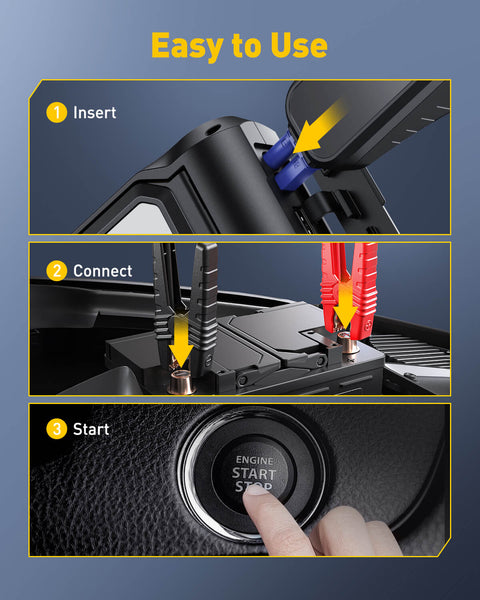 Easy to Use

1 Insert

2 Connect

3 Start

ENGINE
START
STOP