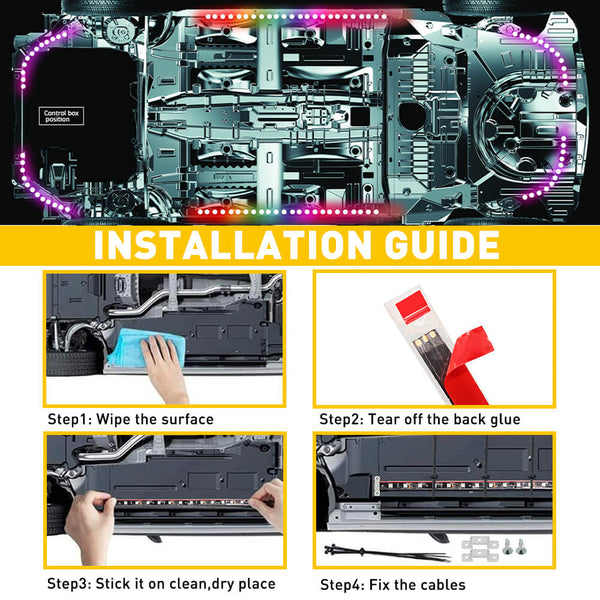 Control box position

INSTALLATION GUIDE

Step1: Wipe the surface

Step2: Tear off the back glue

Step3: Stick it on clean,dry place

Step4: Fix the cables