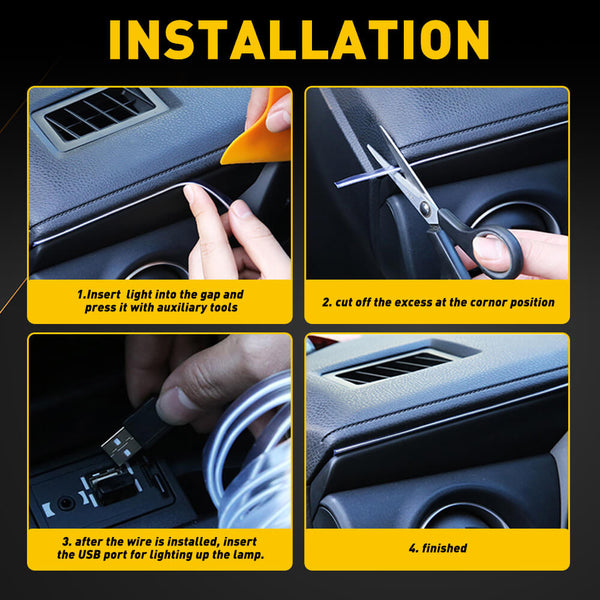 INSTALLATION

1.Insert light into the gap and press it with auxiliary tools

2. cut off the excess at the cornor position

3. after the wire is installed, insert the USB port for lighting up the lamp.

4. finished