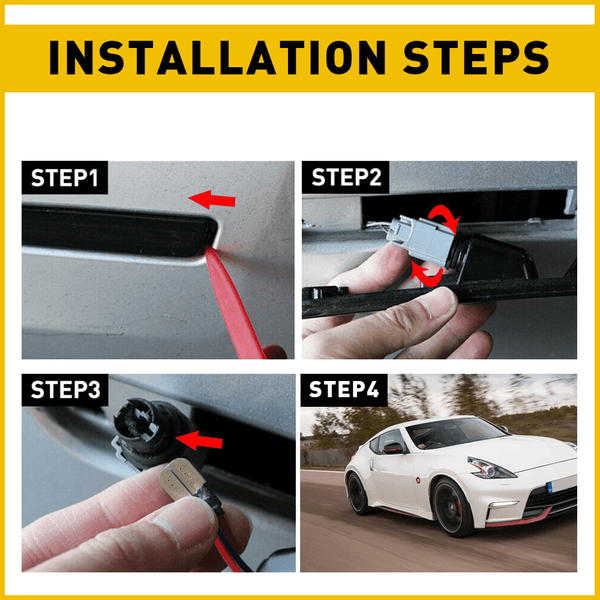 INSTALLATION STEPS

STEP1

STEP2

STEP3

STEP4