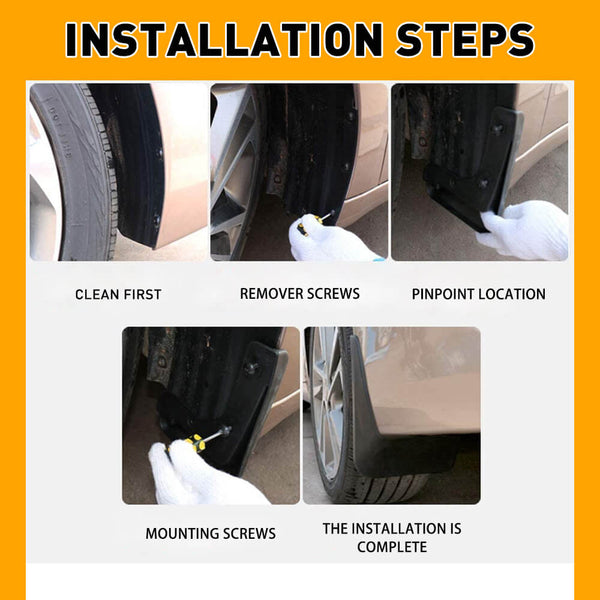 INSTALLATION STEPS

CLEAN FIRST

REMOVER SCREWS

PINPOINT LOCATION

MOUNTING SCREWS

THE INSTALLATION IS COMPLETE