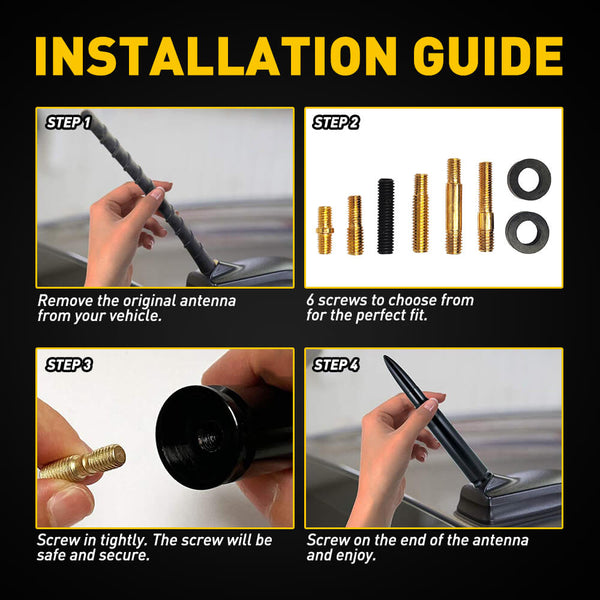 INSTALLATION GUIDE

STEP 1

Remove the original antenna from your vehicle.

STEP 2

6 screws to choose from for the perfect fit.

STEP 3

Screw in tightly. The screw will be safe and secure.

STEP 4

Screw on the end of the antenna and enjoy.