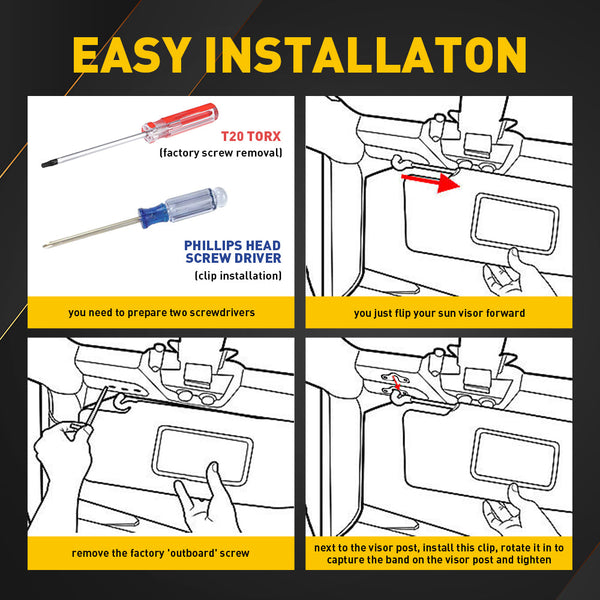 EASY INSTALLATON

T20 TORX
(factory screw removal)

PHILLIPS HEAD SCREW DRIVER
(clip installation)

you need to prepare two screwdrivers

you just flip your sun visor forward

remove the factory 'outboard' screw

next to the visor post, install this clip, rotate it in to capture the band on the visor post and tighten