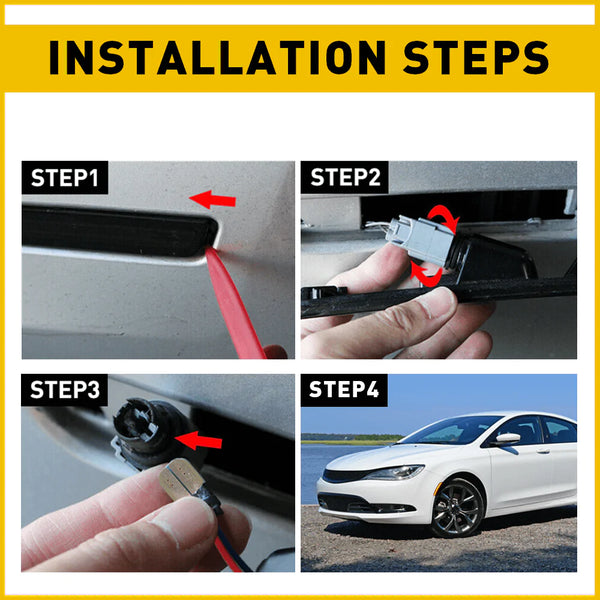 INSTALLATION STEPS

STEP1

STEP2

STEP3

STEP4