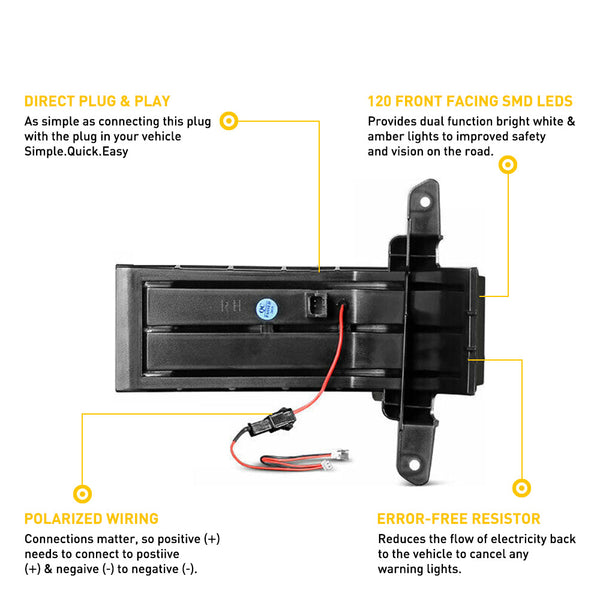 DIRECT PLUG & PLAY
As simple as connecting this plug with the plug in your vehicle Simple.Quick.Easy

120 FRONT FACING SMD LEDS
Provides dual function bright white & amber lights to improved safety and vision on the road.

RH

POLARIZED WIRING
Connections matter, so positive (+) needs to connect to postiive (+) & negaive (-) to negative (-).

ERROR-FREE RESISTOR
Reduces the flow of electricity back to the vehicle to cancel any warning lights.