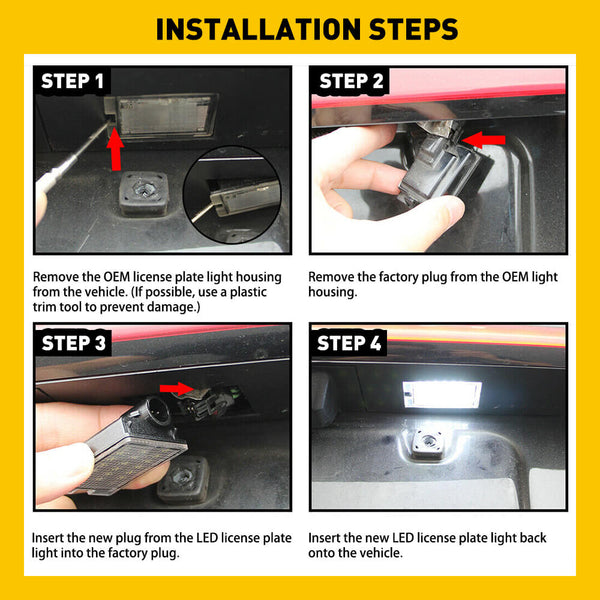 INSTALLATION STEPS

STEP 1

Remove the OEM license plate light housing from the vehicle. (If possible, use a plastic trim tool to prevent damage.)

STEP 2

Remove the factory plug from the OEM light housing.

STEP 3

Insert the new plug from the LED license plate light into the factory plug.

STEP 4

Insert the new LED license plate light back onto the vehicle.