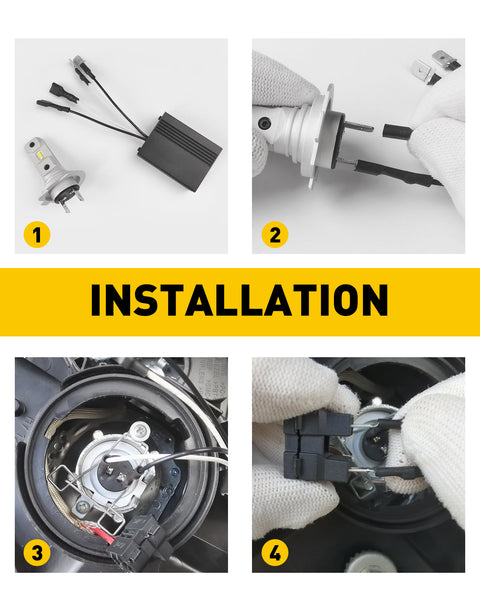 1

2

INSTALLATION

3

4