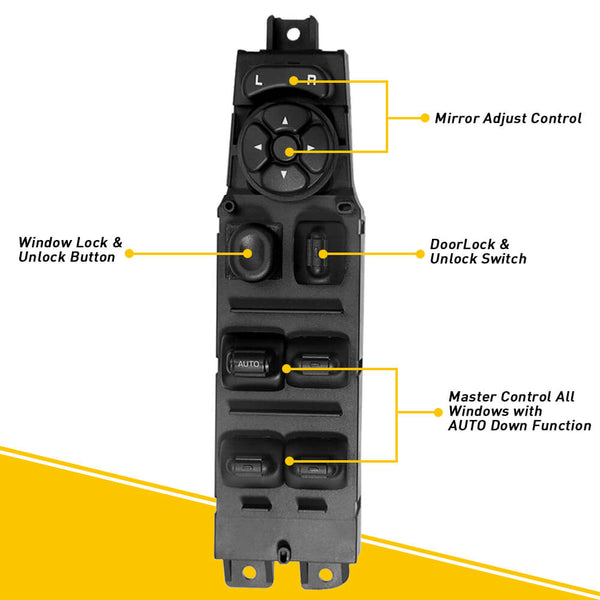 L R

Mirror Adjust Control

Window Lock & Unlock Button

DoorLock & Unlock Switch

AUTO

Master Control All Windows with AUTO Down Function