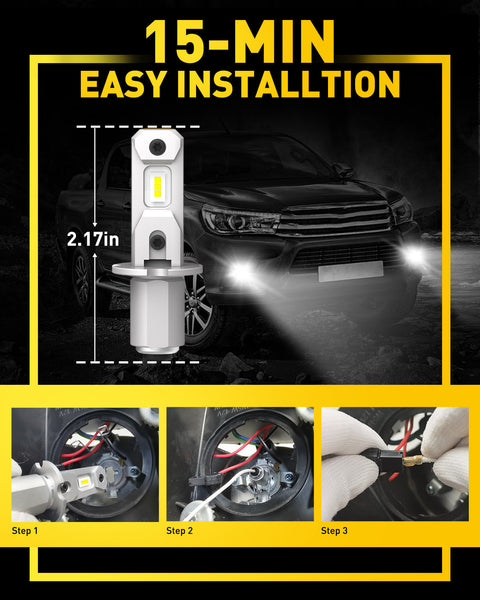 15-MIN
EASY INSTALLTION

2.17in

Step 1

Step 2

Step 3