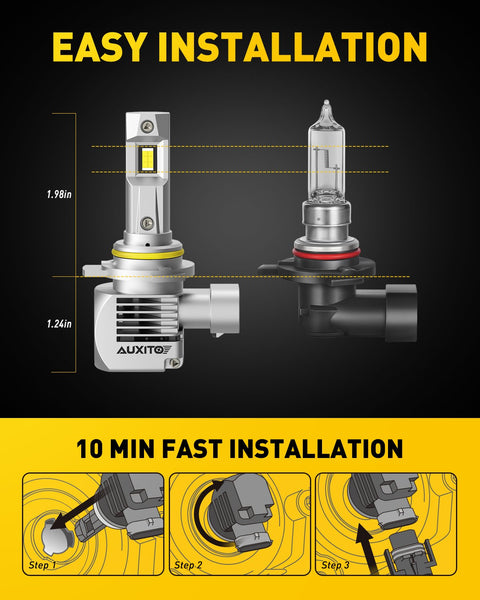 EASY INSTALLATION

1.98in

1.24in

AUXITO

10 MIN FAST INSTALLATION

Step 1

Step 2

Step 3