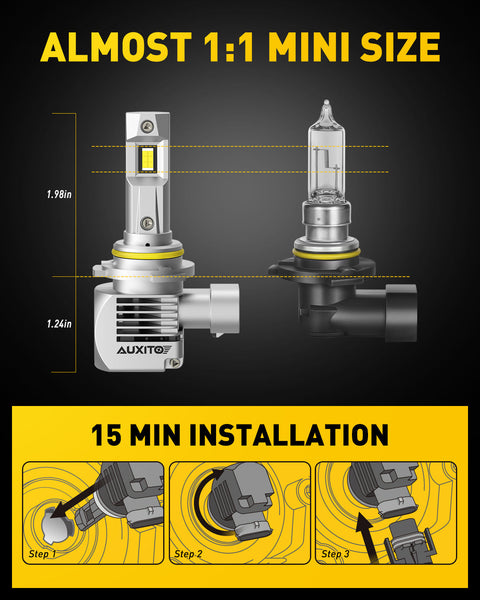 ALMOST 1:1 MINI SIZE

1.98in

1.24in

AUXITO

15 MIN INSTALLATION

Step 1

Step 2

Step 3