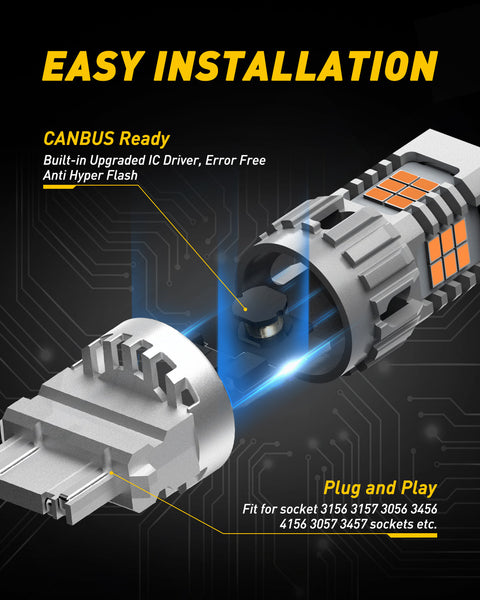 EASY INSTALLATION

CANBUS Ready
Built-in Upgraded IC Driver, Error Free
Anti Hyper Flash

Plug and Play
Fit for socket 3156 3157 3056 3456
4156 3057 3457 sockets etc.