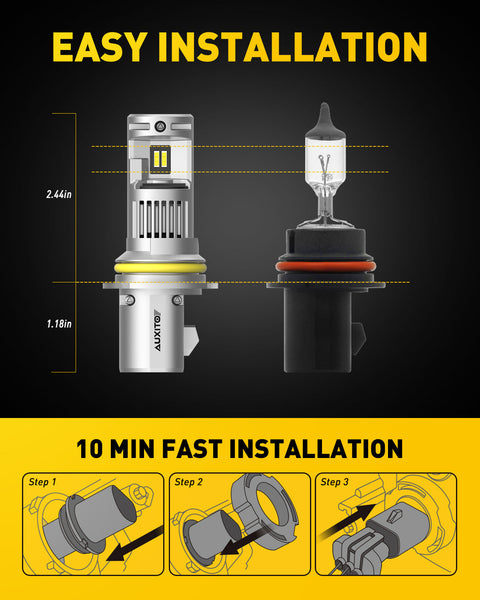 EASY INSTALLATION

2.44in

1.18in

AUXITO

10 MIN FAST INSTALLATION

Step 1

Step 2

Step 3