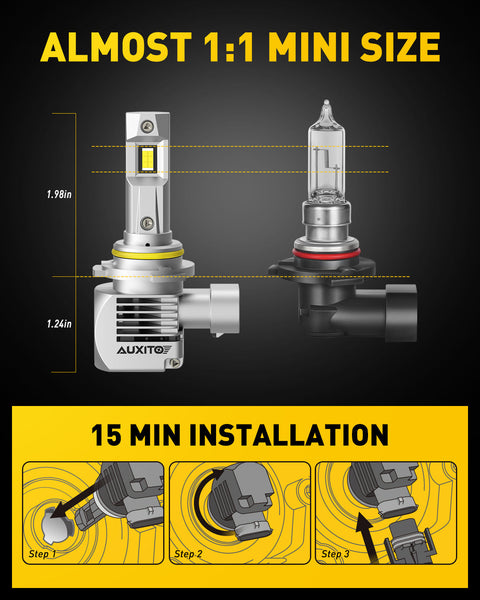 ALMOST 1:1 MINI SIZE

1.98in

1.24in

AUXITO

15 MIN INSTALLATION

Step 1

Step 2

Step 3