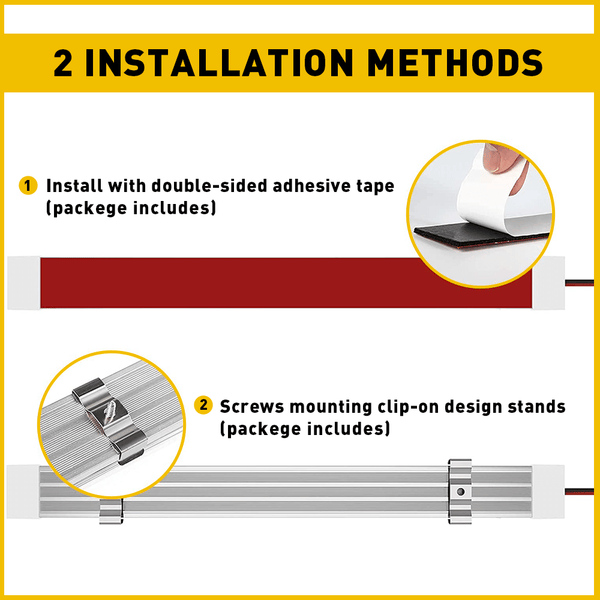 2 INSTALLATION METHODS

1 Install with double-sided adhesive tape (packege includes)

2 Screws mounting clip-on design stands (packege includes)